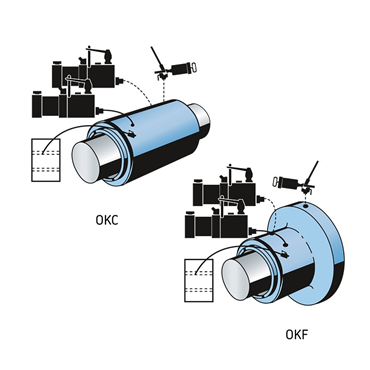 OKC

OKF